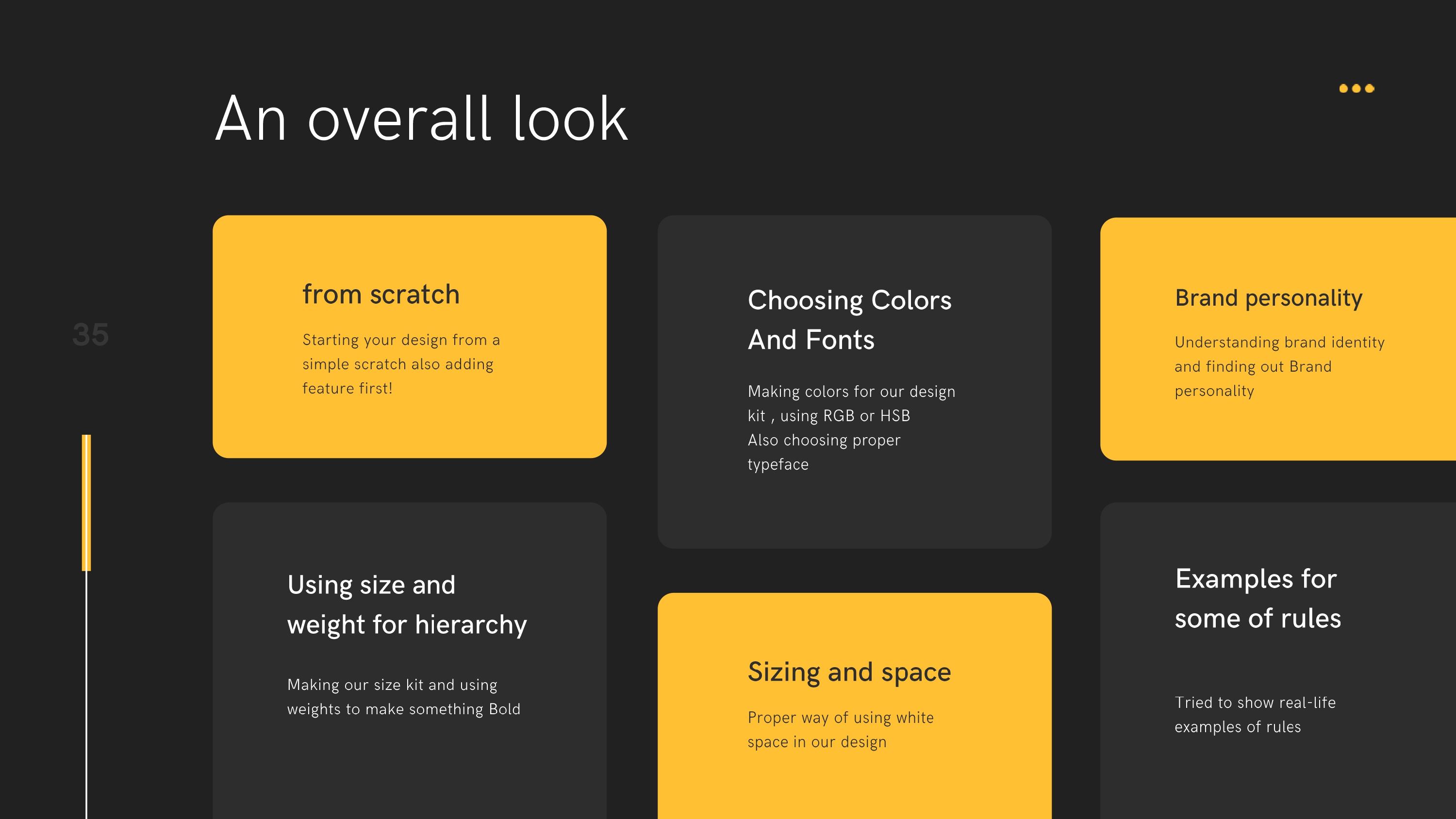 An overall look

35

from scratch

Starting your design from a simple scratch also adding feature first!

Using size and weight for hierarchy

Making our size kit and using weights to make something Bold

Choosing Colors And Fonts

Making colors for our design kit , using RGB or HSB Also choosing proper typeface

Sizing and space

Proper way of using white space in our design

Brand personality

Understanding brand identity and finding out Brand personality

Examples for some of rules

Tried to show real-life examples of rules